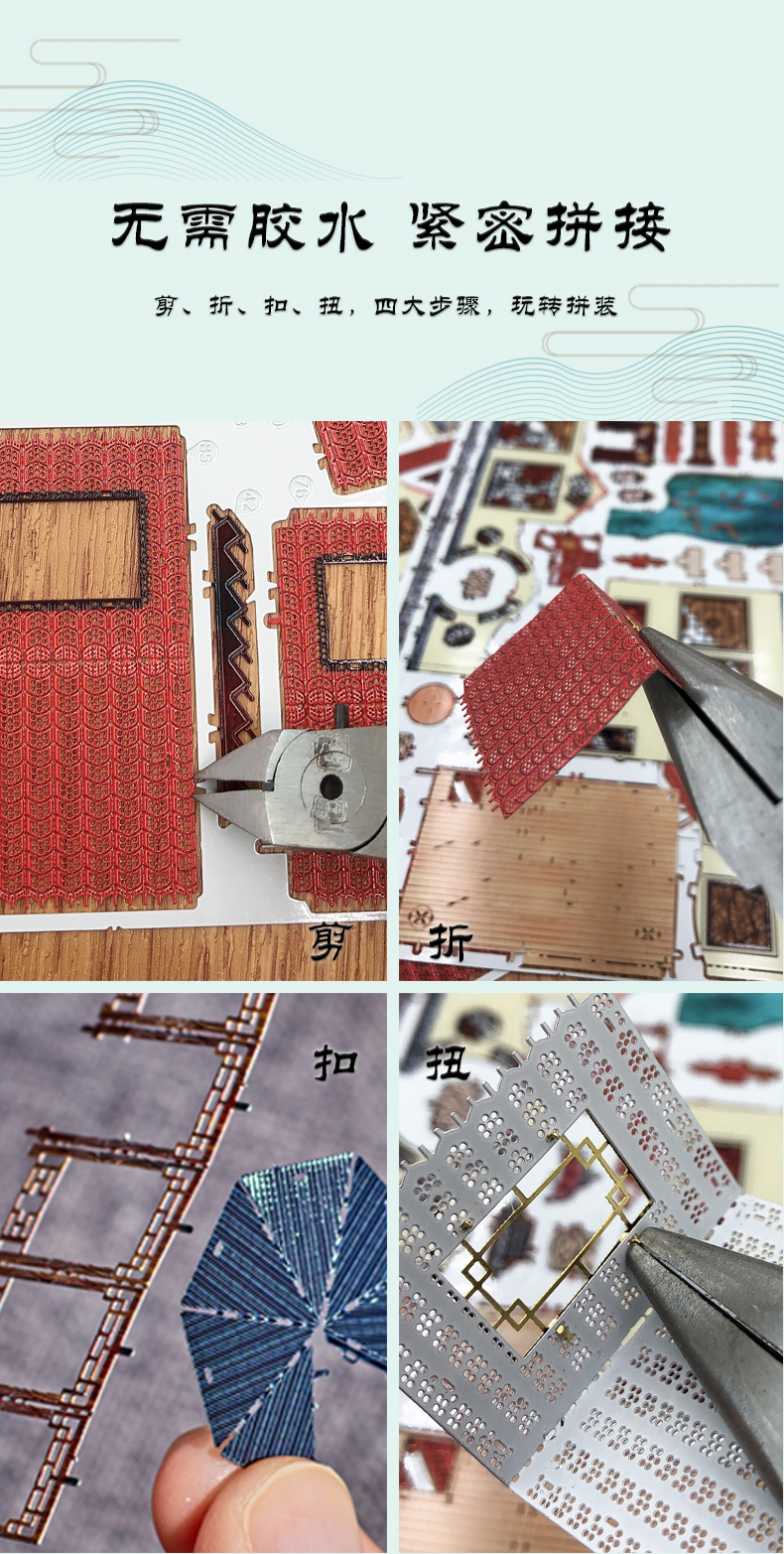 无需胶水 紧密拼接

剪、折、扣、扭，四大步骤，玩转拼装

85
42
76

剪

折

扣

扭